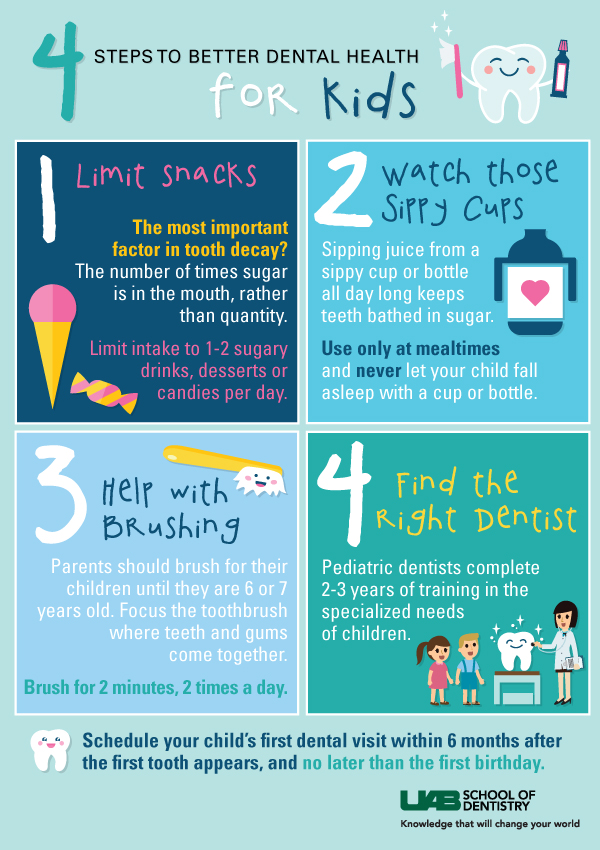 4 STEPS TO BETTER DENTAL HEALTH for Kids

1 Limit snacks

The most important factor in tooth decay? The number of times sugar is in the mouth, rather than quantity.

Limit intake to 1-2 sugary drinks, desserts or candies per day.

2 Watch those Sippy Cups

Sipping juice from a sippy cup or bottle all day long keeps teeth bathed in sugar.

Use only at mealtimes and never let your child fall asleep with a cup or bottle.

3 Help with Brushing

Parents should brush for their children until they are 6 or 7 years old. Focus the toothbrush where teeth and gums come together.

Brush for 2 minutes, 2 times a day.

4 Find the Right Dentist

Pediatric dentists complete 2-3 years of training in the specialized needs of children.

Schedule your child's first dental visit within 6 months after the first tooth appears, and no later than the first birthday.

UAB SCHOOL OF DENTISTRY
Knowledge that will change your world