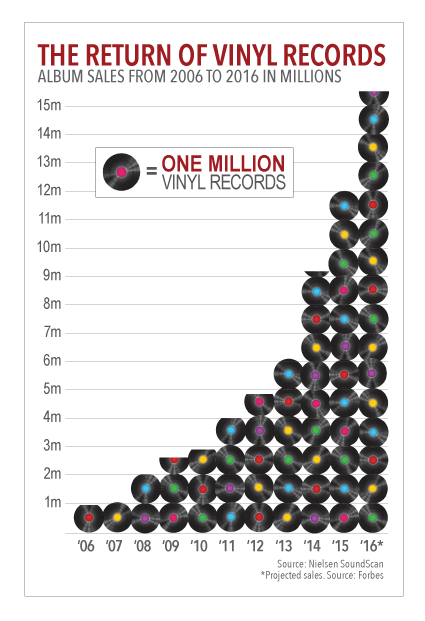 THE RETURN OF VINYL RECORDS
ALBUM SALES FROM 2006 TO 2016 IN MILLIONS

= ONE MILLION VINYL RECORDS

15m
14m
13m
12m
11m
10m
9m
8m
7m
6m
5m
4m
3m
2m
1m

'06 '07 '08 '09 '10 '11 '12 '13 '14 '15 '16*

Source: Nielsen SoundScan
*Projected sales. Source: Forbes