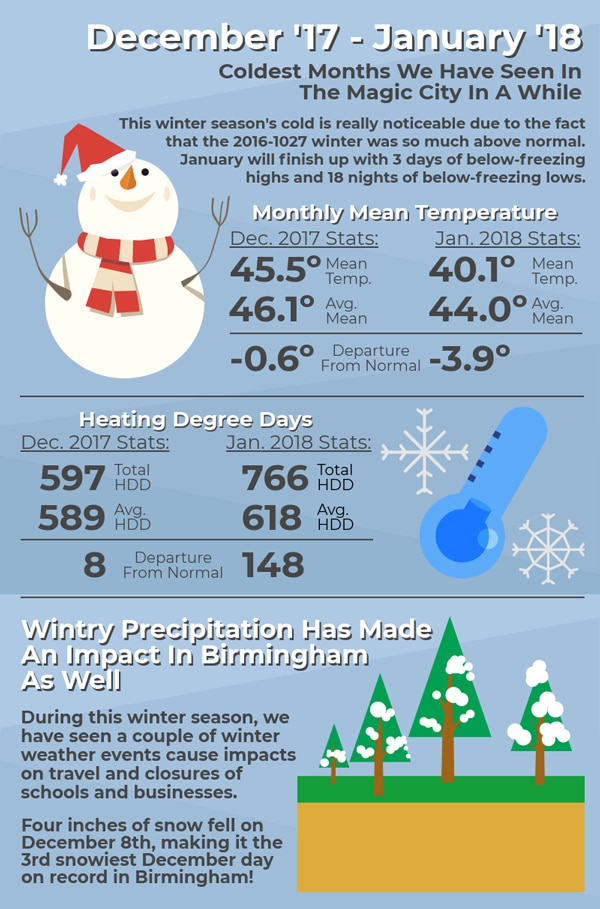 December '17 - January '18

Coldest Months We Have Seen In The Magic City In A While

This winter season's cold is really noticeable due to the fact that the 2016-1027 winter was so much above normal. January will finish up with 3 days of below-freezing highs and 18 nights of below-freezing lows.

Monthly Mean Temperature

Dec. 2017 Stats:
45.5° Mean Temp.
46.1° Avg. Mean

Jan. 2018 Stats:
40.1° Mean Temp.
44.0° Avg. Mean

-0.6° Departure From Normal -3.9°

Heating Degree Days

Dec. 2017 Stats:
597 Total HDD
589 Avg. HDD

Jan. 2018 Stats:
766 Total HDD
618 Avg. HDD

8 Departure From Normal 148

Wintry Precipitation Has Made An Impact In Birmingham As Well

During this winter season, we have seen a couple of winter weather events cause impacts on travel and closures of schools and businesses.

Four inches of snow fell on December 8th, making it the 3rd snowiest December day on record in Birmingham!